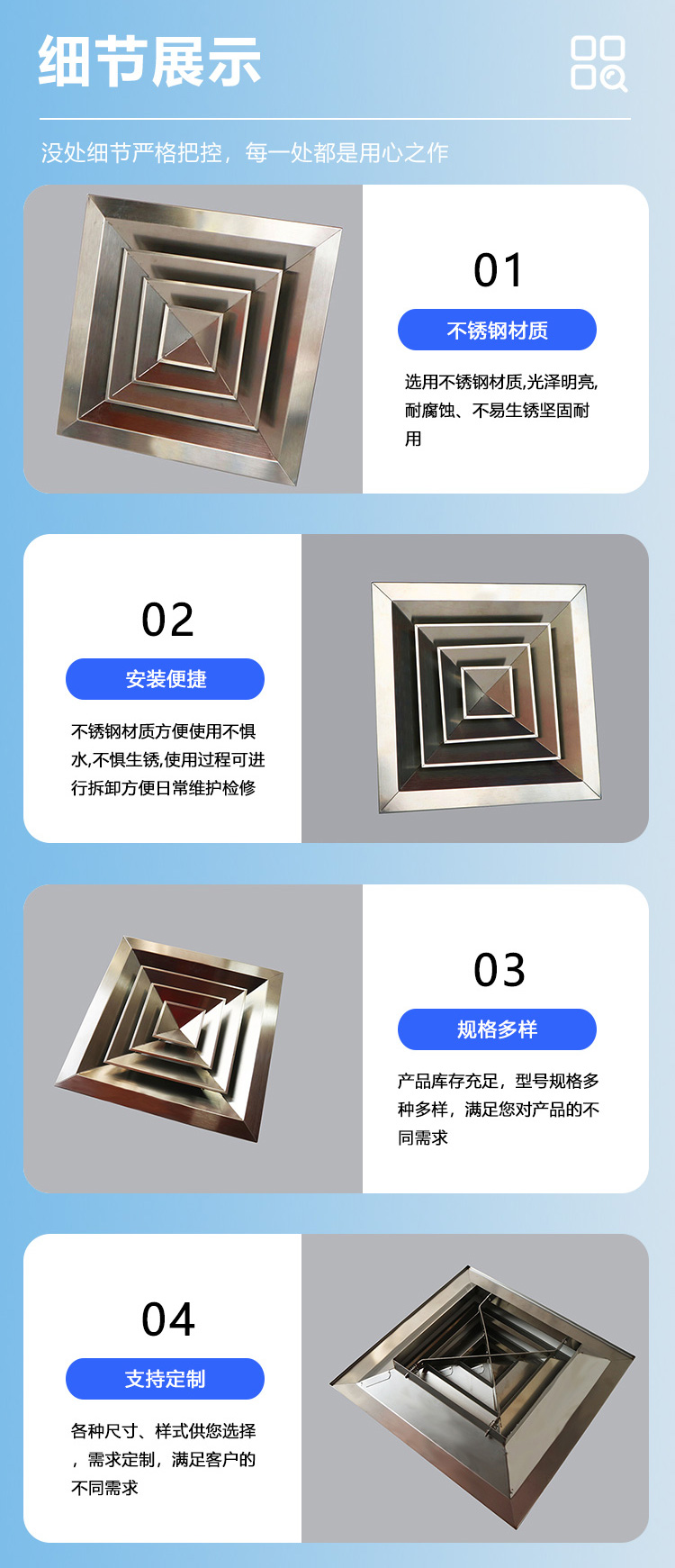 细节展示

没处细节严格把控，每一处都是用心之作

01

不锈钢材质

选用不锈钢材质,光泽明亮,耐腐蚀、不易生锈坚固耐用

02

安装便捷

不锈钢材质方便使用不惧水,不惧生锈,使用过程可进行拆卸方便日常维护检修

03

规格多样

产品库存充足，型号规格多种多样，满足您对产品的不同需求

04

支持定制

各种尺寸、样式供您选择，需求定制，满足客户的不同需求